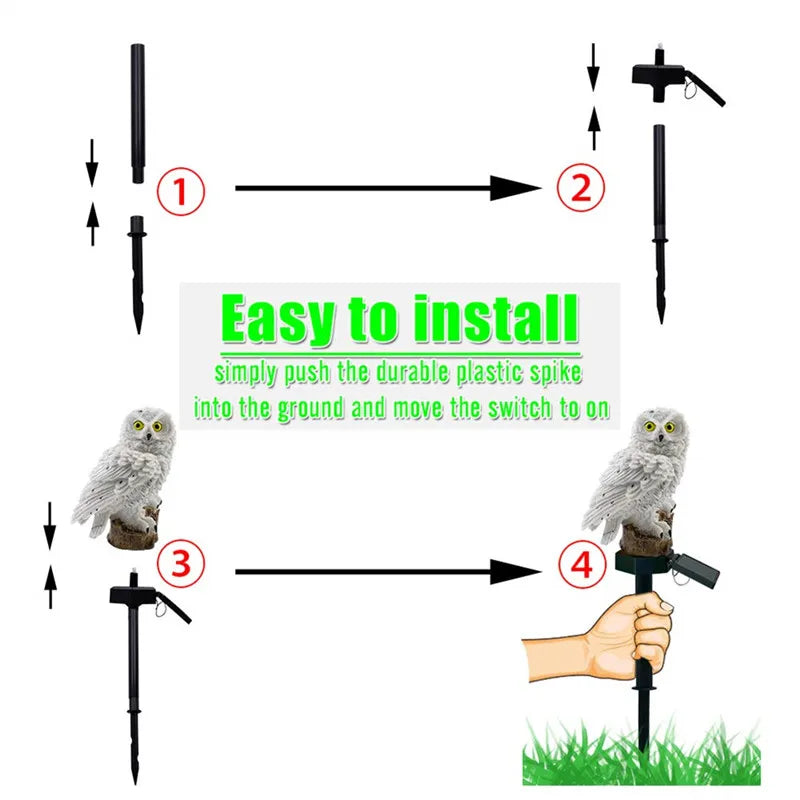 1

2

Easy to install

simply push the durable plastic spike into the ground and move the switch to on

3

4